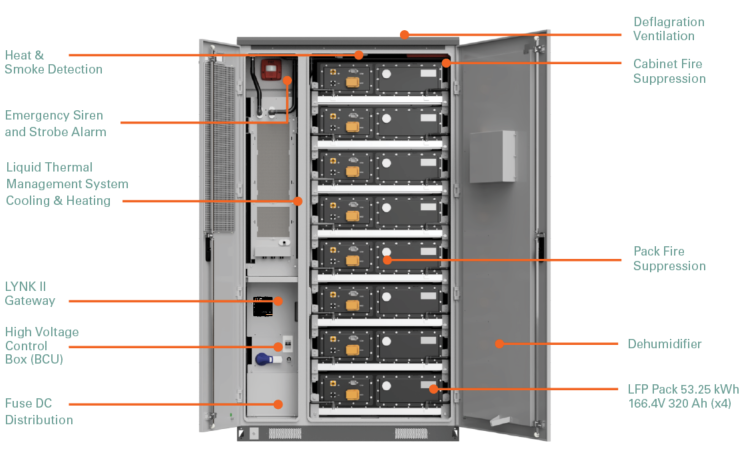 Heat & Smoke Detection

Emergency Siren and Strobe Alarm

Liquid Thermal Management System Cooling & Heating

LYNK II Gateway

High Voltage Control Box (BCU)

Fuse DC Distribution

Deflagration Ventilation

Cabinet Fire Suppression

Pack Fire Suppression

Dehumidifier

LFP Pack 53.25 kWh 166.4V 320 Ah (x4)